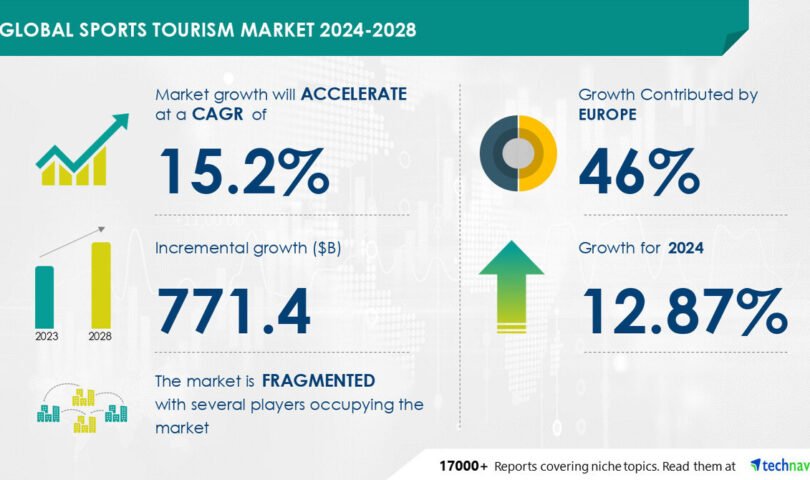 GLOBAL SPORTS TOURISM MARKET 2024-2028

Market growth will ACCELERATE at a CAGR of

15.2%

Incremental growth ($B)

771.4

2023 2028

The market is FRAGMENTED with several players occupying the market

Growth Contributed by EUROPE

46%

Growth for 2024

12.87%

17000+ Reports covering niche topics. Read them at technav